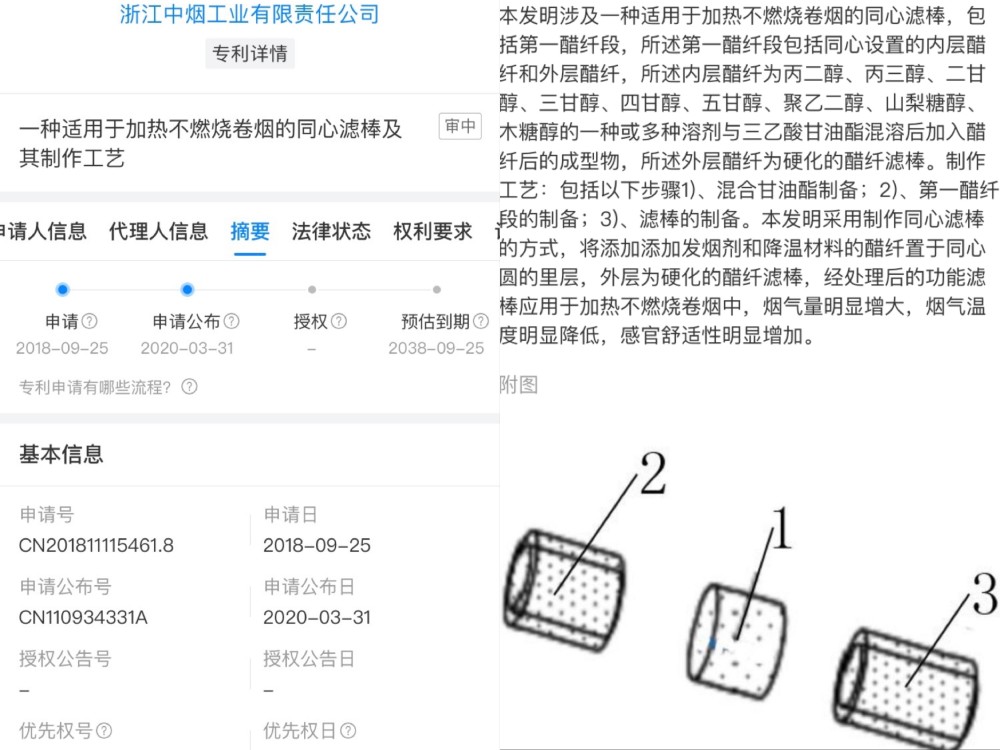 浙江中烟工业有限责任公司
专利详情

一种适用于加热不燃烧卷烟的同心滤棒及其制作工艺
审中

申请人信息 代理人信息 摘要 法律状态 权利要求

申请 2018-09-25
申请公布 2020-03-31
授权 –
预估到期 2038-09-25

专利申请有哪些流程?

基本信息

申请号
CN201811115461.8
申请日
2018-09-25
申请公布号
CN110934331A
申请公布日
2020-03-31
授权公告号
–
授权公告日
–
优先权号
优先权日

本发明涉及一种适用于加热不燃烧卷烟的同心滤棒，包括第一醋纤段，所述第一醋纤段包括同心设置的内层醋纤和外层醋纤，所述内层醋纤为丙二醇、丙三醇、二甘醇、三甘醇、四甘醇、五甘醇、聚乙二醇、山梨糖醇、木糖醇的一种或多种溶剂与三乙酸甘油酯混溶后加入醋纤后的成型物，所述外层醋纤为硬化的醋纤滤棒。制作工艺：包括以下步骤1)、混合甘油酯制备；2)、第一醋纤段的制备；3)、滤棒的制备。本发明采用制作同心滤棒的方式，将添加添加发烟剂和降温材料的醋纤置于同心圆的里层，外层为硬化的醋纤滤棒，经处理后的功能滤棒应用于加热不燃烧卷烟中，烟气量明显增大，烟气温度明显降低，感官舒适性明显增加。

附图

2
1
3